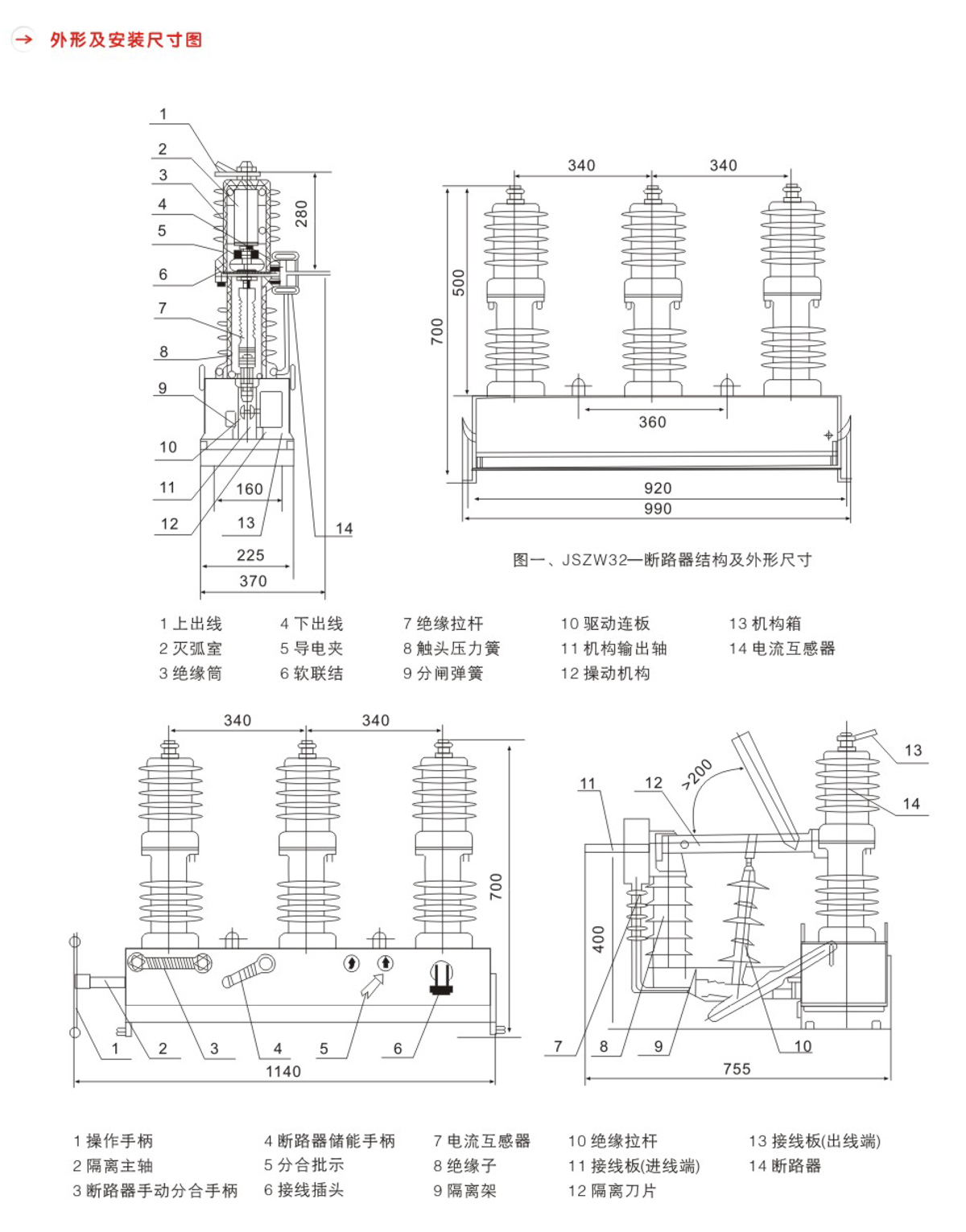 外形及安装尺寸图

1
2
3
4
5
6
7
8
9
10
11
12
13
14
280
160
225
370

340 340
500
700
360
920
990

图一、JSZW32—断路器结构及外形尺寸

1 上出线
2 灭弧室
3 绝缘筒
4 下出线
5 导电夹
6 软联结
7 绝缘拉杆
8 触头压力簧
9 分闸弹簧
10 驱动连板
11 机构输出轴
12 操动机构
13 机构箱
14 电流互感器

340 340
700
1 2 3 4 5 6
1140

11 12 >200 13 14
400
7 8 9 10
755

1 操作手柄
2 隔离主轴
3 断路器手动分合手柄
4 断路器储能手柄
5 分合批示
6 接线插头
7 电流互感器
8 绝缘子
9 隔离架
10 绝缘拉杆
11 接线板(进线端)
12 隔离刀片
13 接线板(出线端)
14 断路器